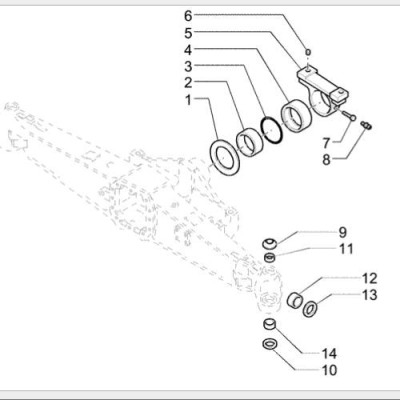 6
5
4
3
2
1
7
8
9
11
12
13
14
10