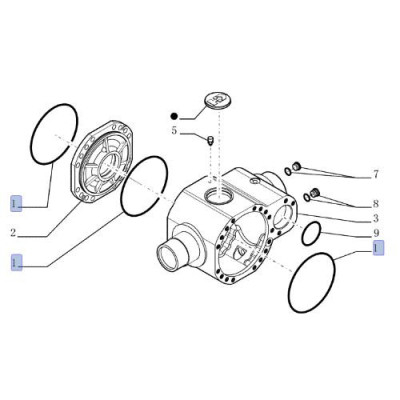 5
7
8
3
9
1
1
2
1