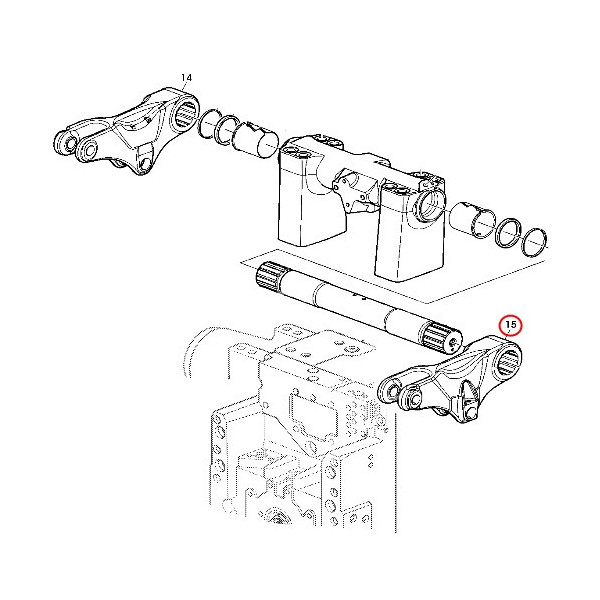 14

15