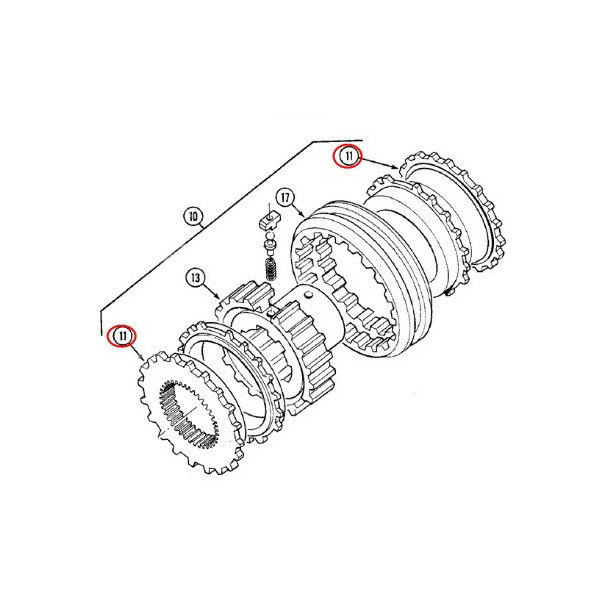 11
17
10
13
11