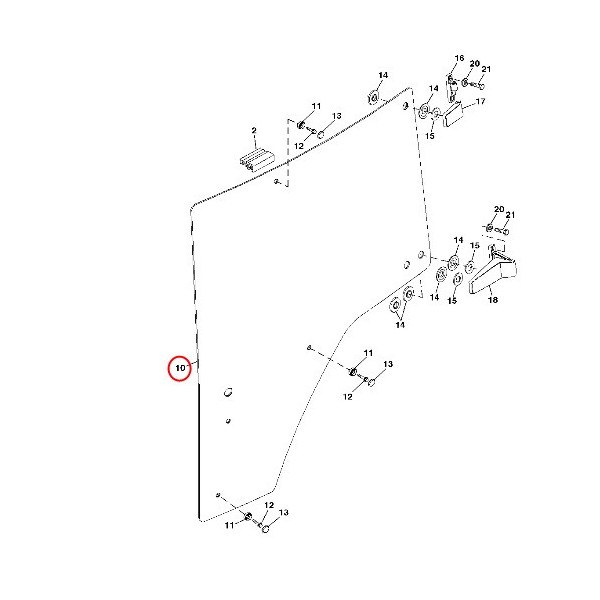 16
20
21
14
14
17
11
13
15
2
12
20
21
14
15
14
15
18
14
11
13
10
12
12
13
11