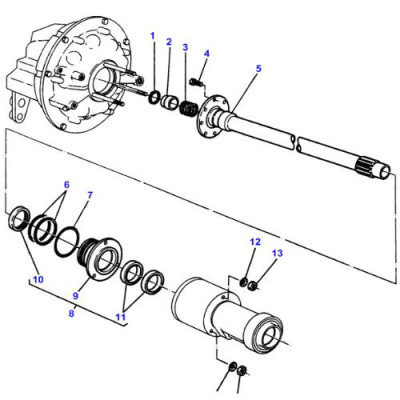 1
2
3
4
5
6
7
12
13
10
9
8
11