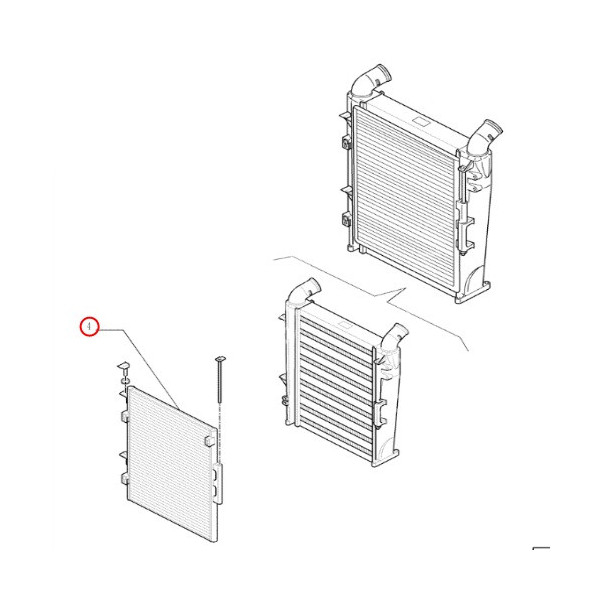 4