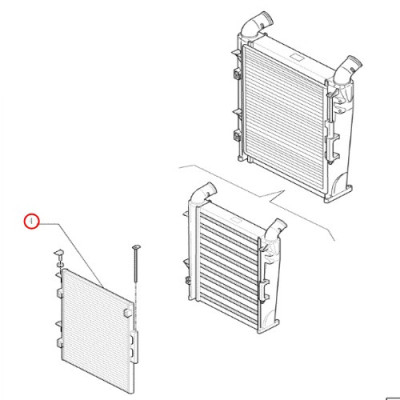 1