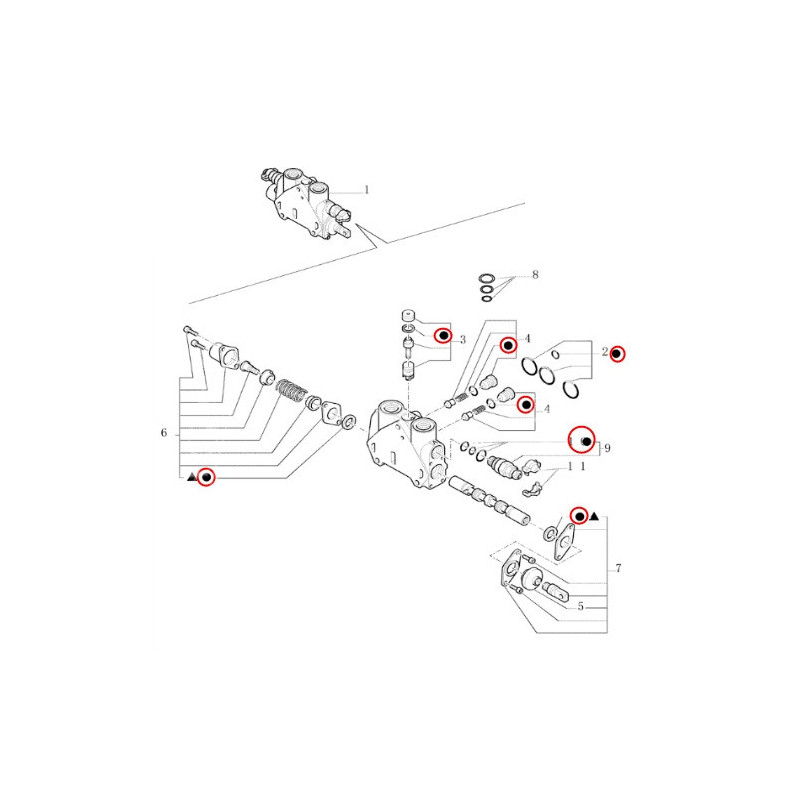 1

8

3

4

2

4

6

9

1 1

7

5