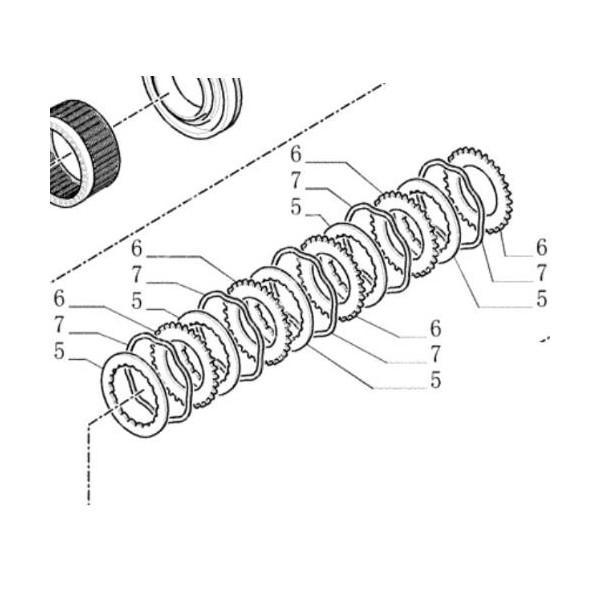 6
7
5
6
7
5
6
7
5
6
7
5
6
7
5