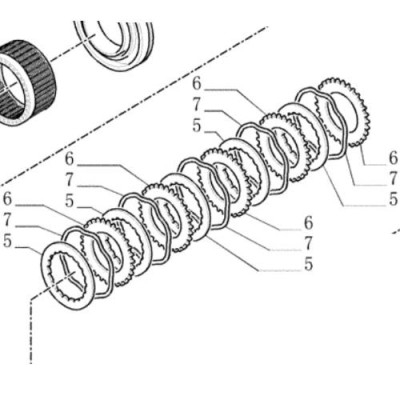 6
7
5
6
7
5
6
7
5
6
7
5
6
7
5