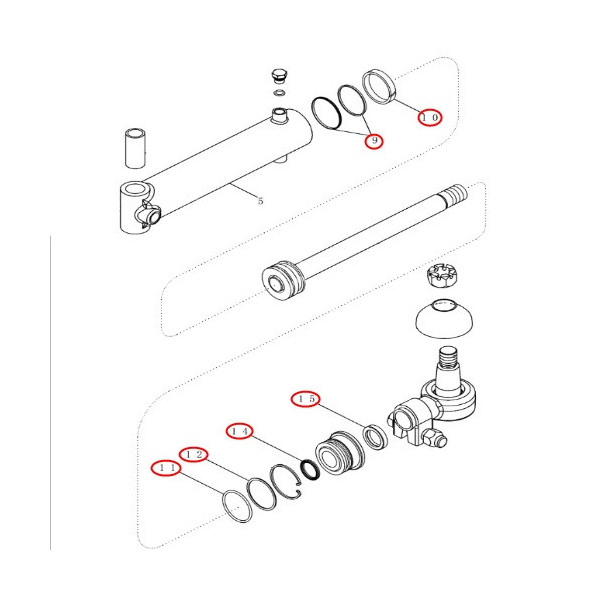 10
9
5
15
14
12
11