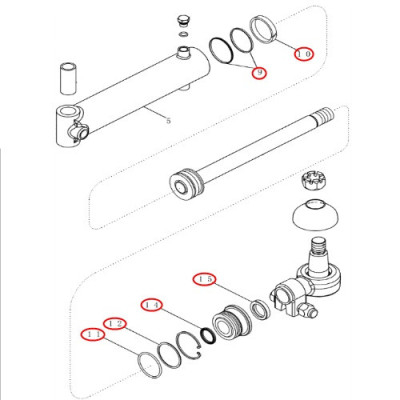 10
9
5
15
14
12
11