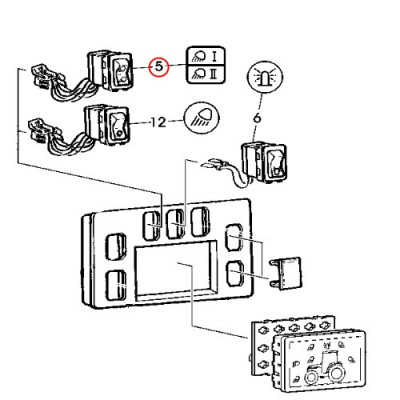 5
I
II
12
6