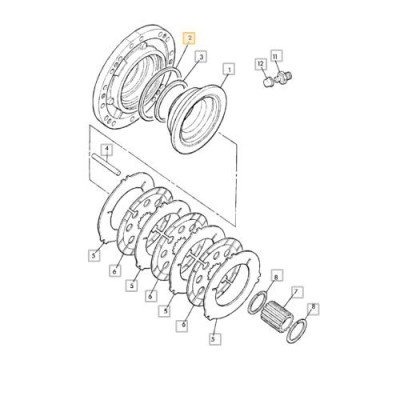 2
3
1
12
11
4
5
6
5
6
5
6
5
8
7
8