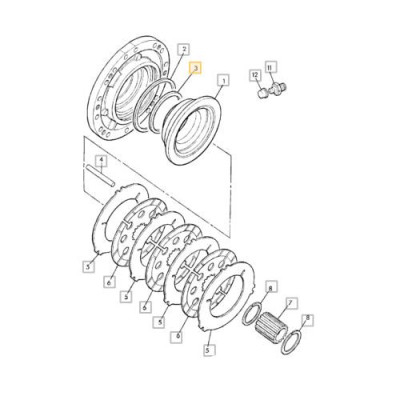 2
3
1
12
11
4
5
6
5
6
5
6
5
8
7
8