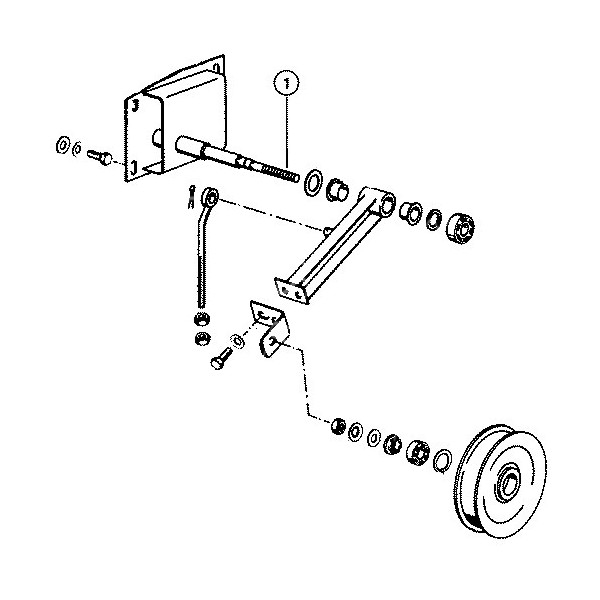 1