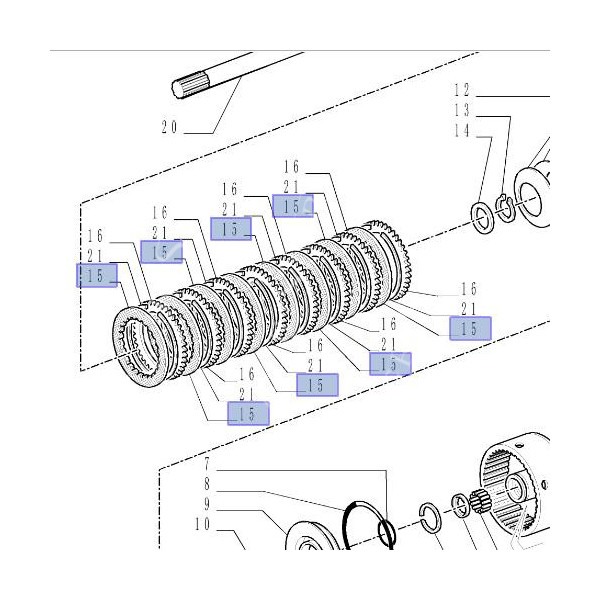 20
12
13
14
16
21
15
16
21
15
16
21
15
16
21
15
16
21
15
16
21
15
16
21
15
16
21
15
7
8
9
10