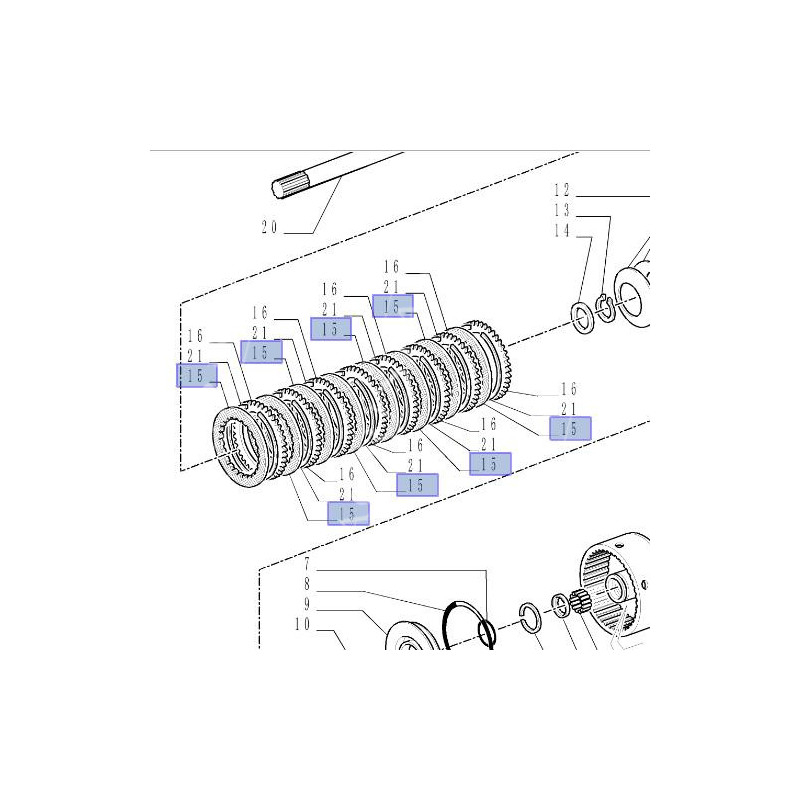 20

12
13
14

16
21
15

16
21
15

16
21
15

16
21
15

16
21
15

16
21
15

16
21
15

16
21
15

7
8
9
10