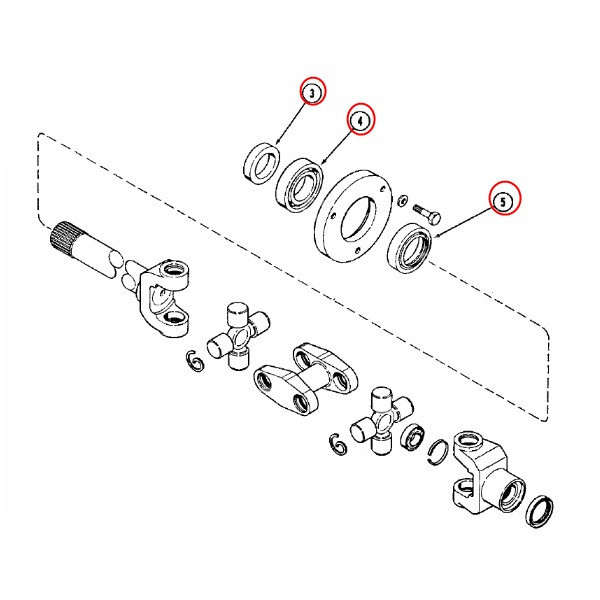 3
4
5