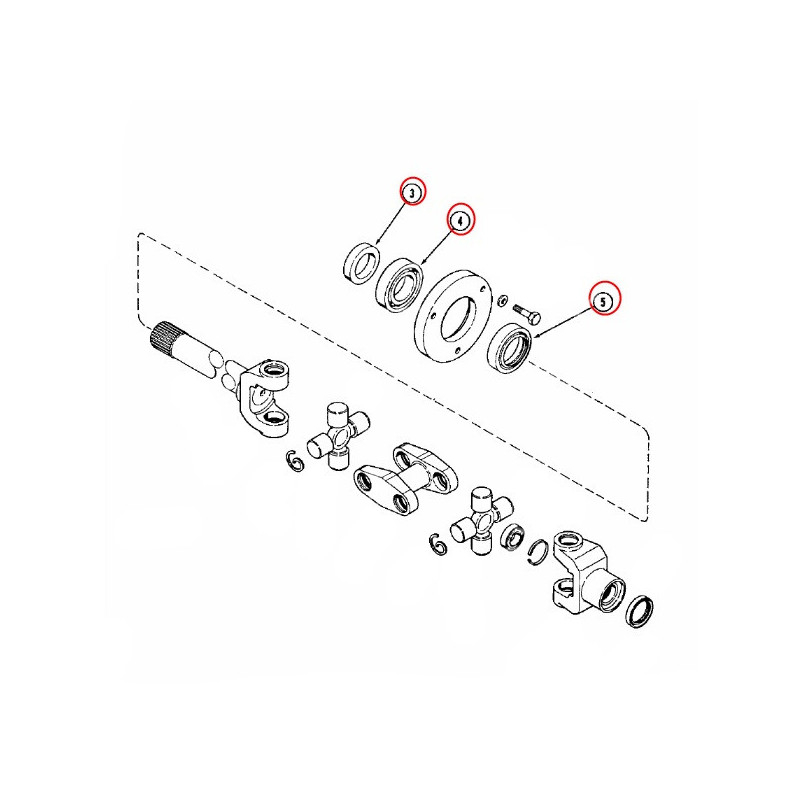 3
4
5