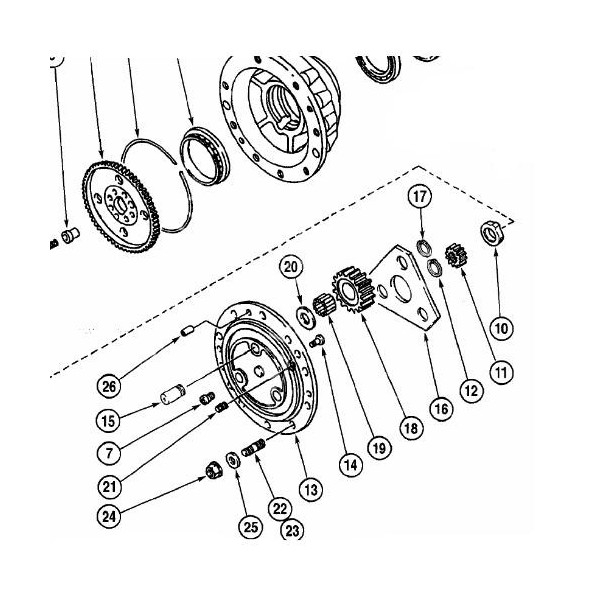 17
20
10
11
12
16
18
19
14
13
26
15
7
21
24
25
22
23