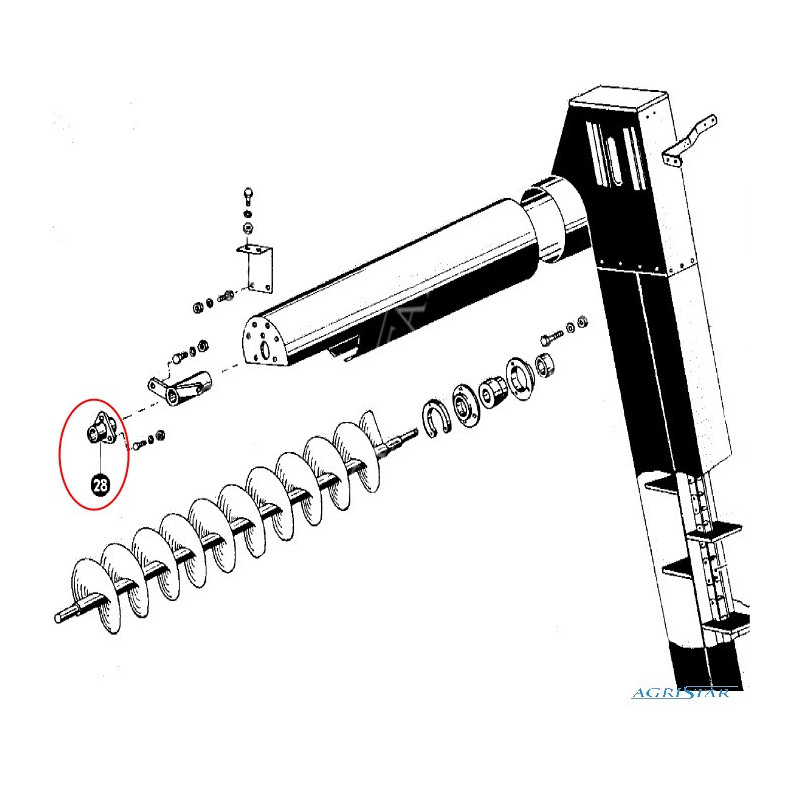 28

AGRISTAR