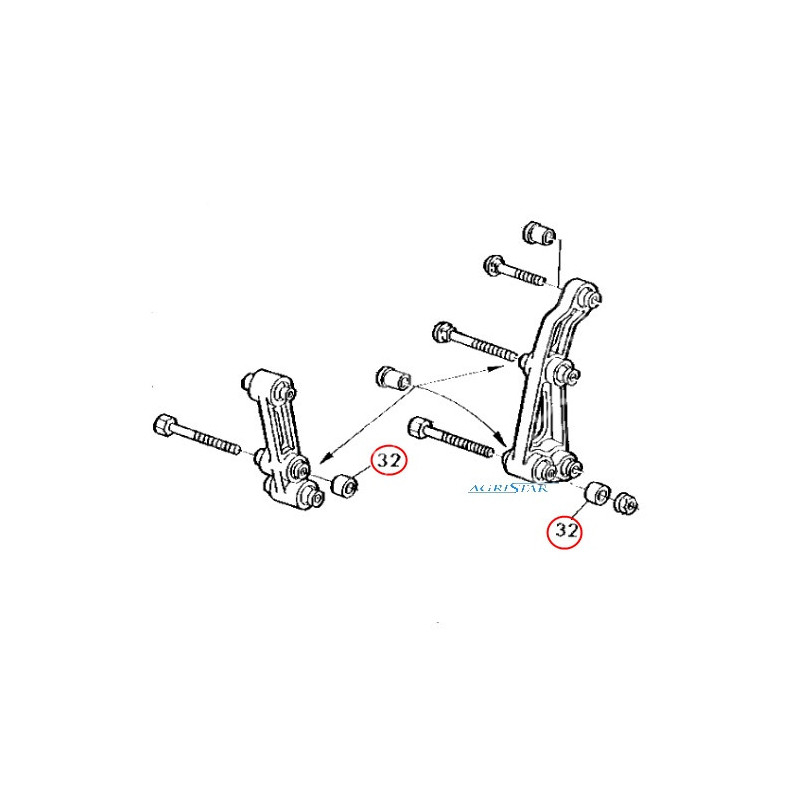 32

AGRISTAR

32