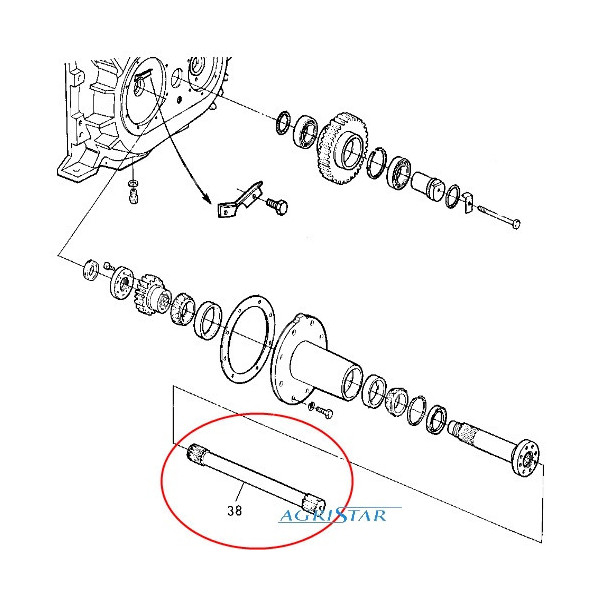 38
AGRISTAR