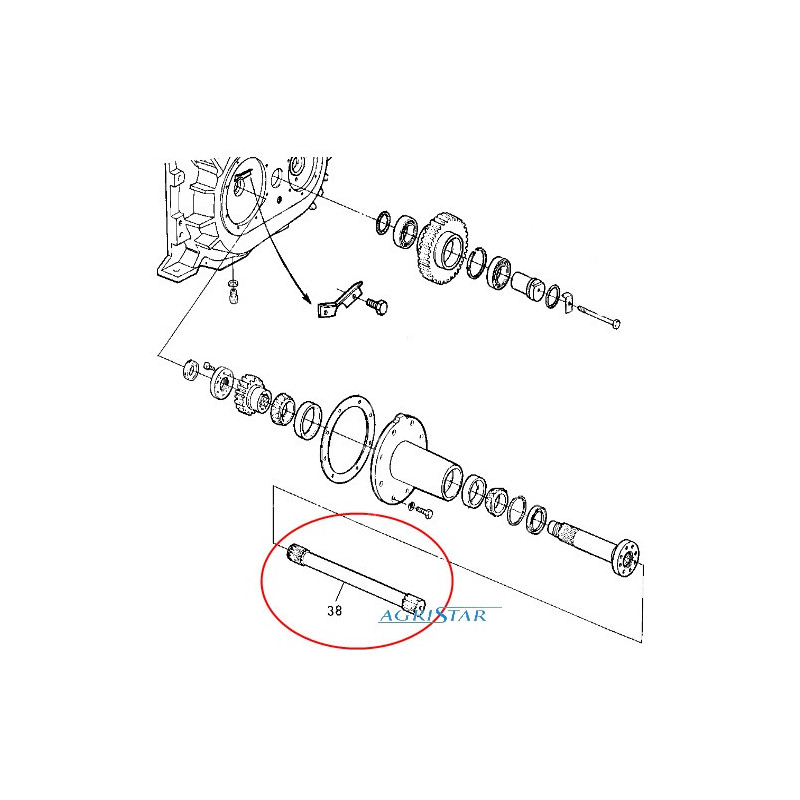 38

AGRISTAR