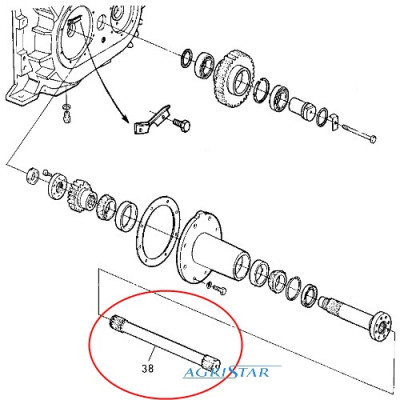 38

AGRISTAR