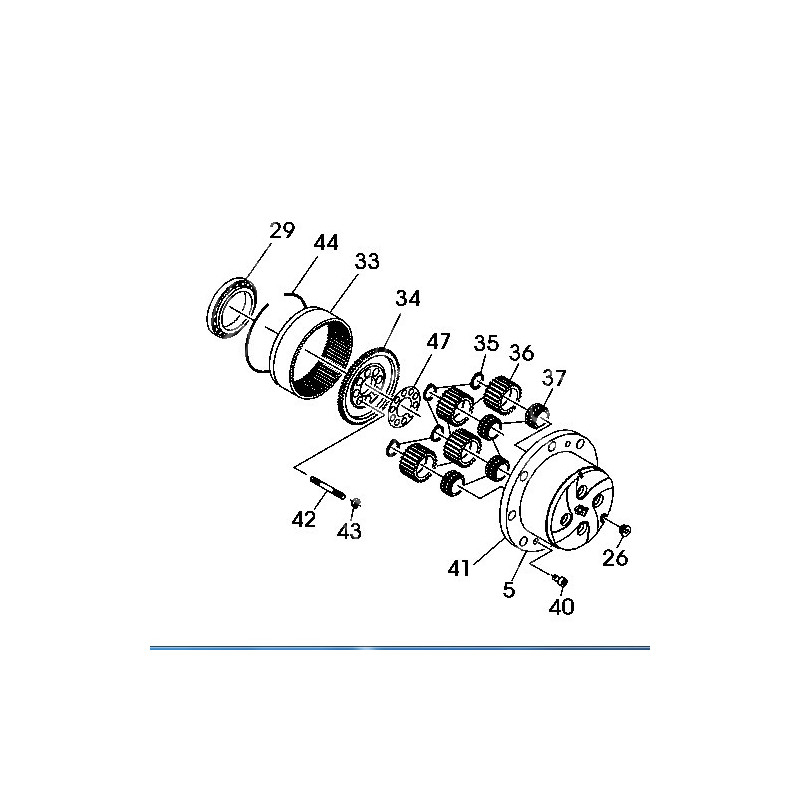 29
44
33
34
47
35
36
37
42
43
41
5
40
26