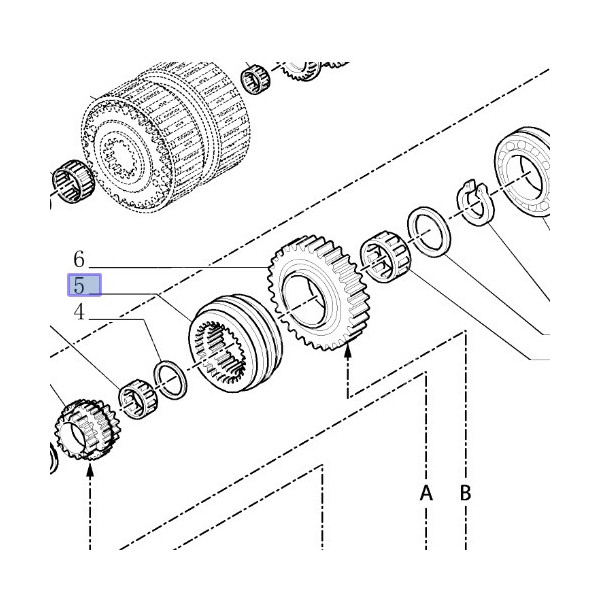 6
5
4
A
B