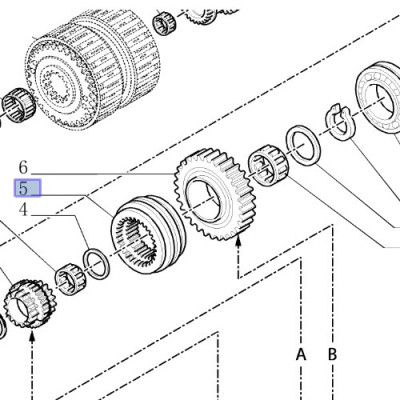 6
5
4
A
B