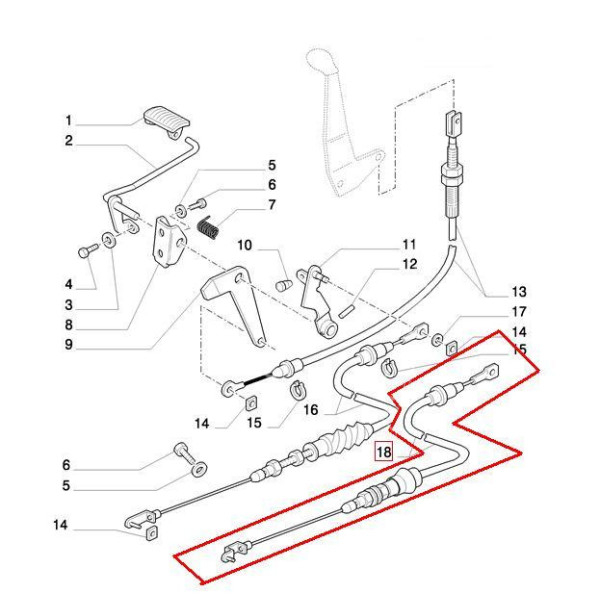 1
2
5
6
7
10
11
12
4
3
8
9
13
17
14
15
14
15
16
18
6
5
14