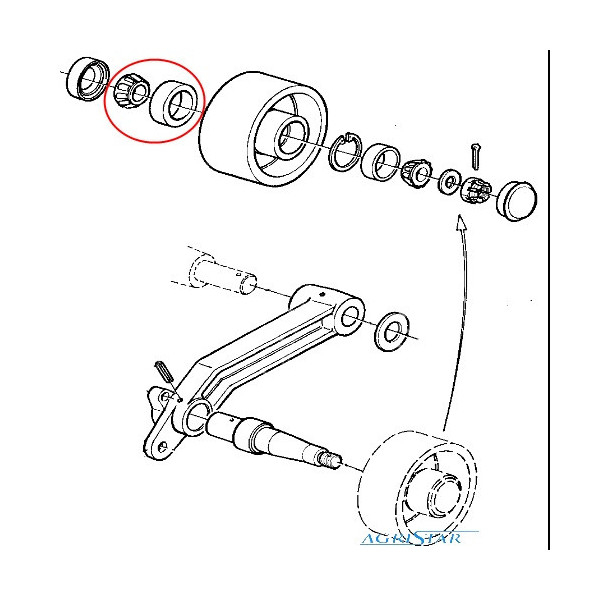 AGRISTAR