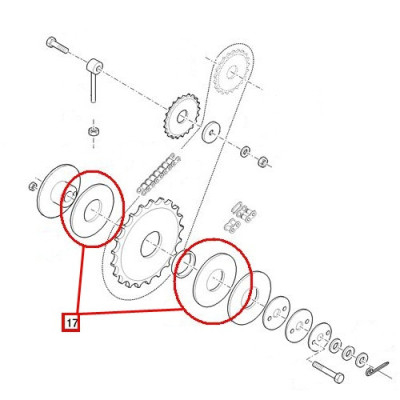 17