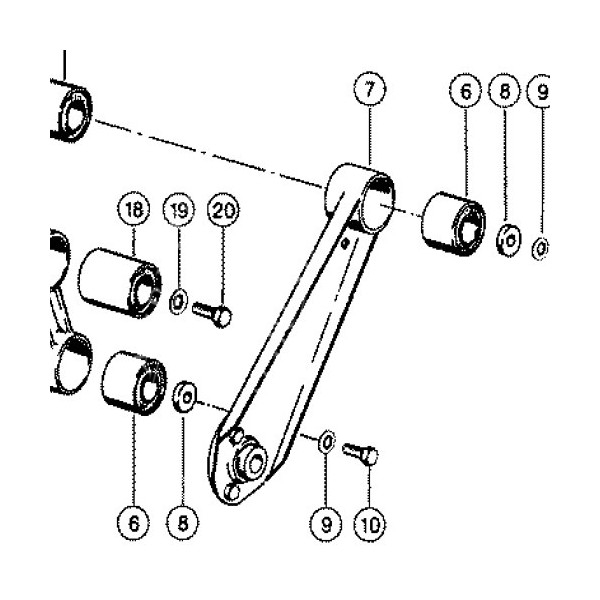 7
6
8
9
18
19
20
6
8
9
10