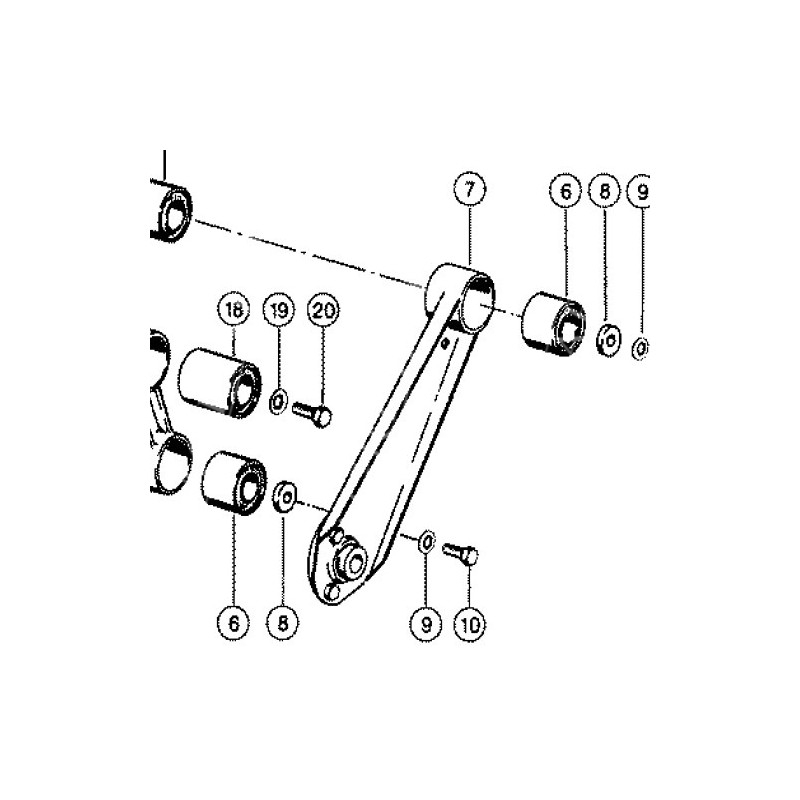 7
6
8
9
18
19
20
6
8
9
10