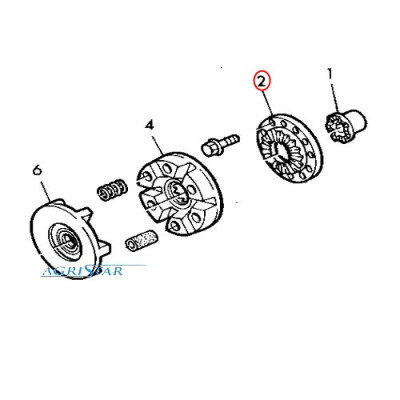 2
1
4
6
AGRISTAR