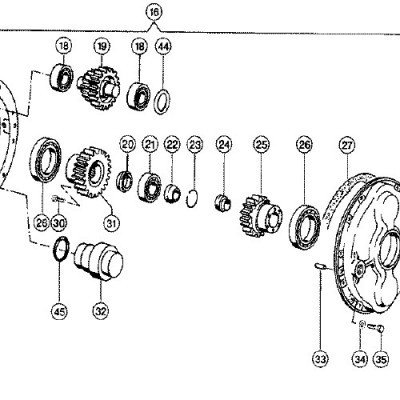 16

18
19
18
44

20
21
22
23
24
25
26
27

28
30
31

45
32

33
34
35