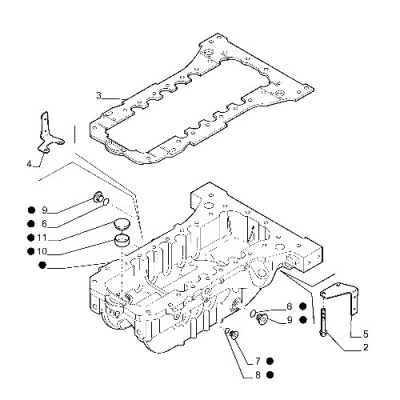 3
4
9
6
11
10
6
9
5
2
7
8