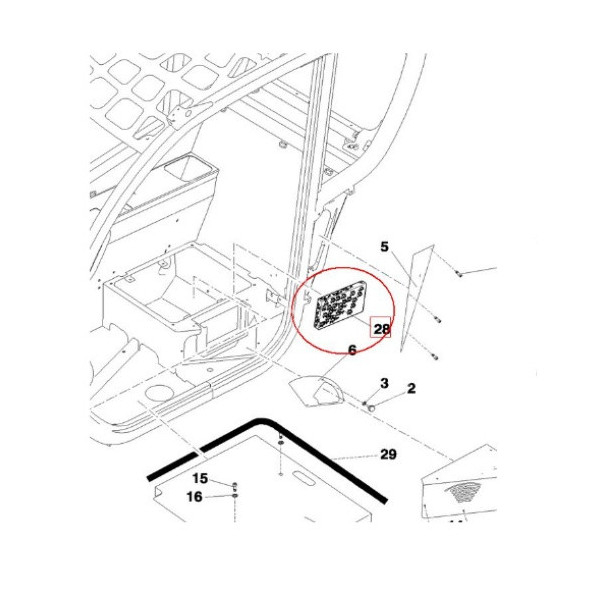 5
28
6
3
2
29
15
16