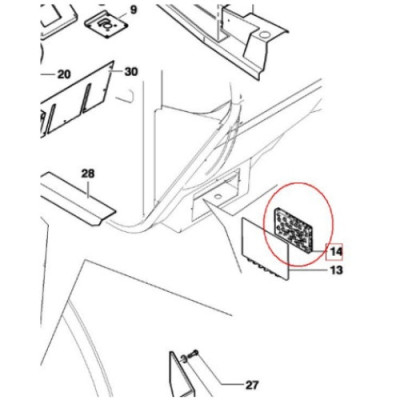 9
20
30
28
14
13
27