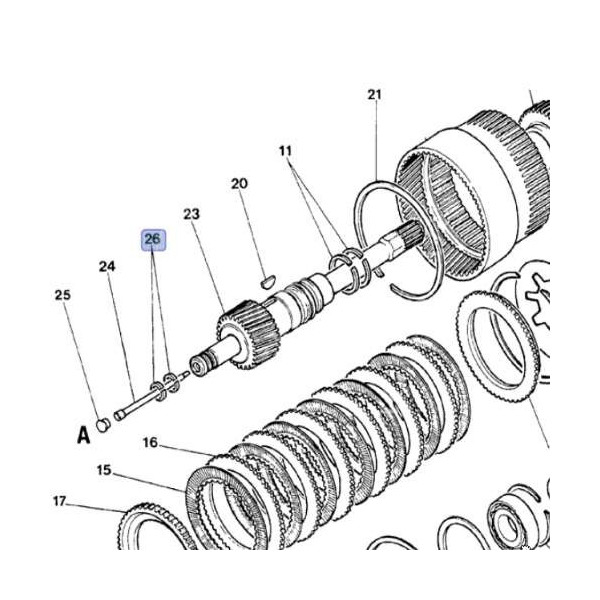 21
11
20
23
26
24
25
A
16
15
17