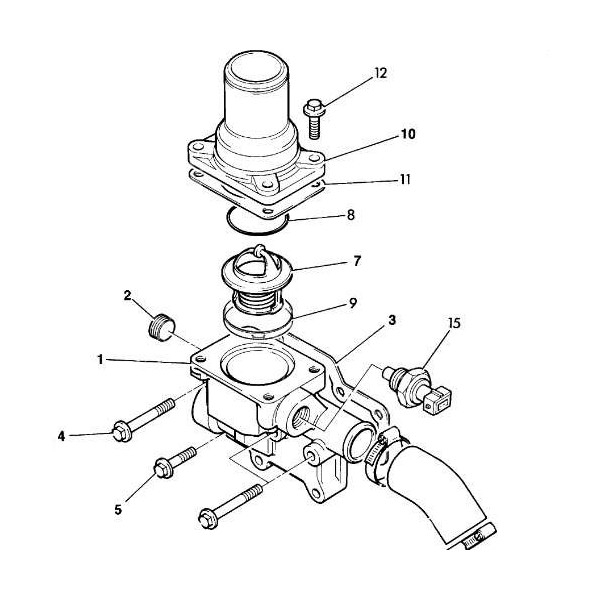 12
10
11
8
7
2
9
3
15
1
4
5