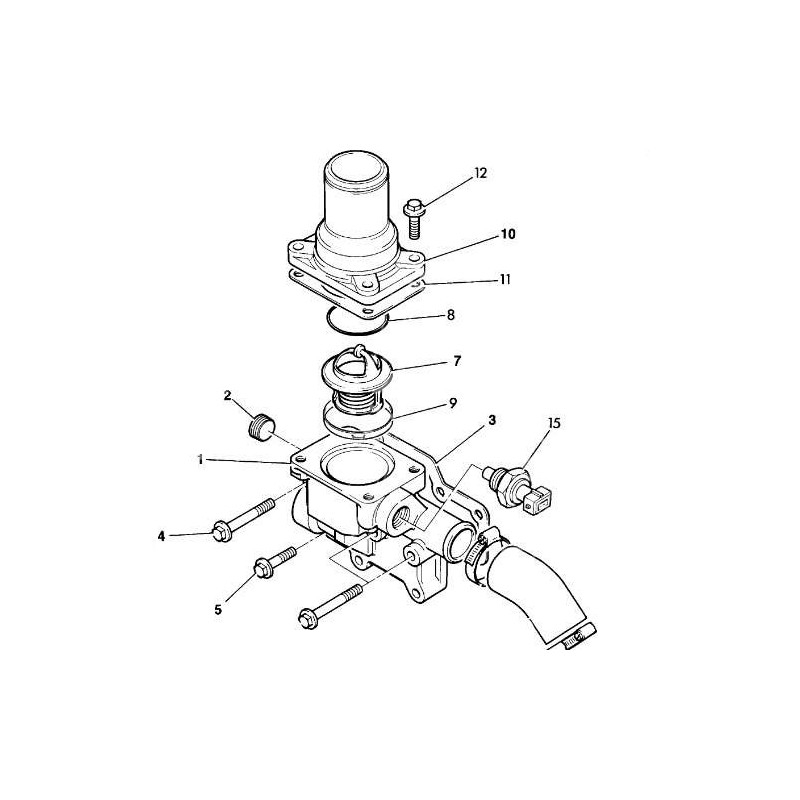 12
10
11
8
7
9
2
3
15
1
4
5