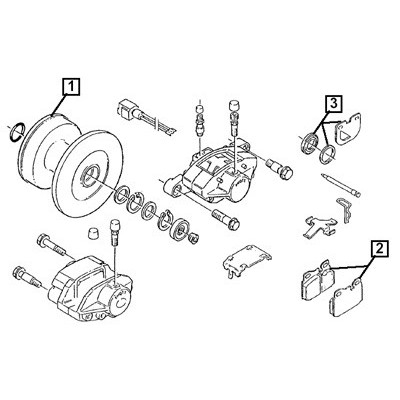 1
3
2