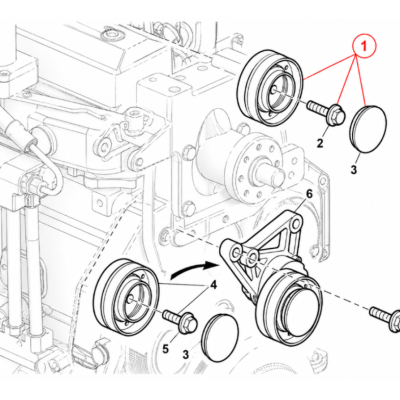 1
2
3
6
4
5
3