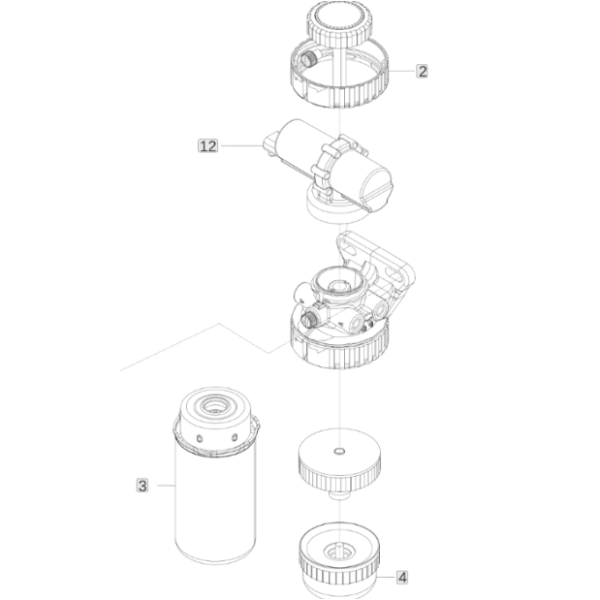 2
12
3
4