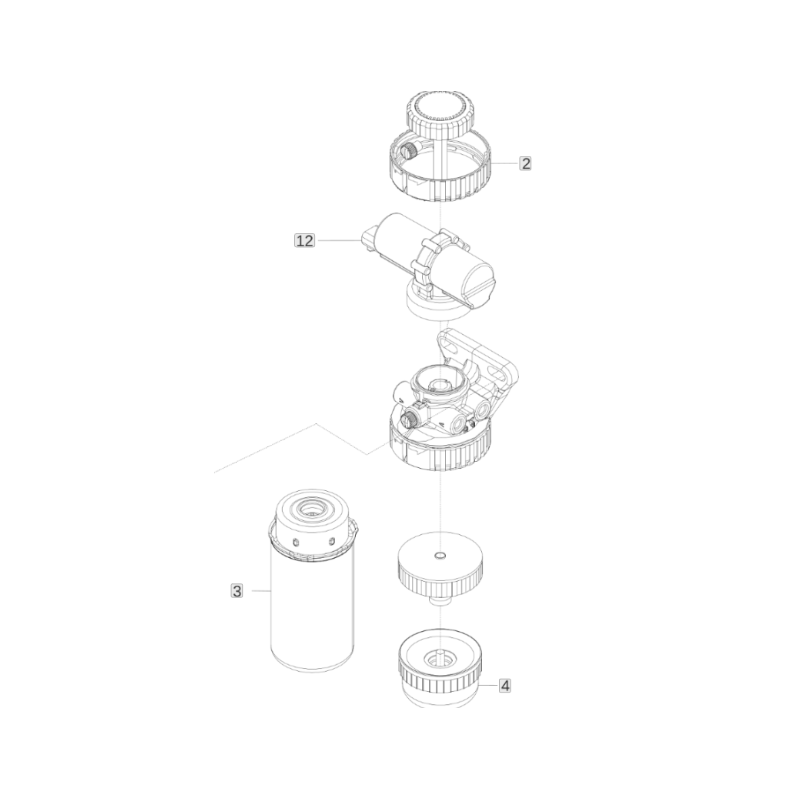 2
12
3
4