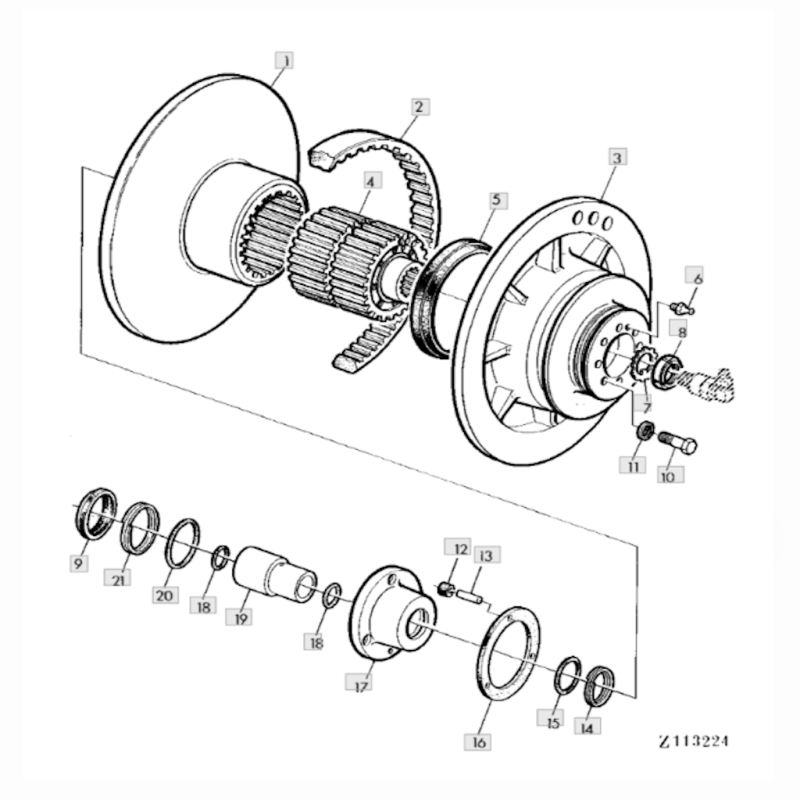 1
2
3
4
5
6
8
7
11
10
9
21
20
18
19
18
12
13
17
16
15
14
Z113224