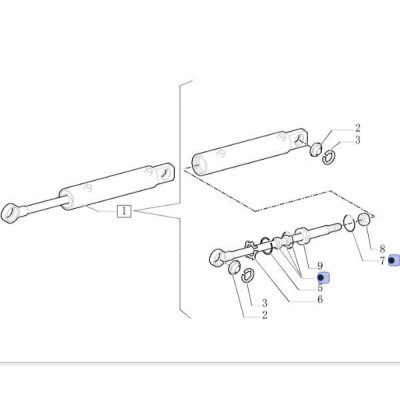 2
3
1
8
7
9
5
6
3
2