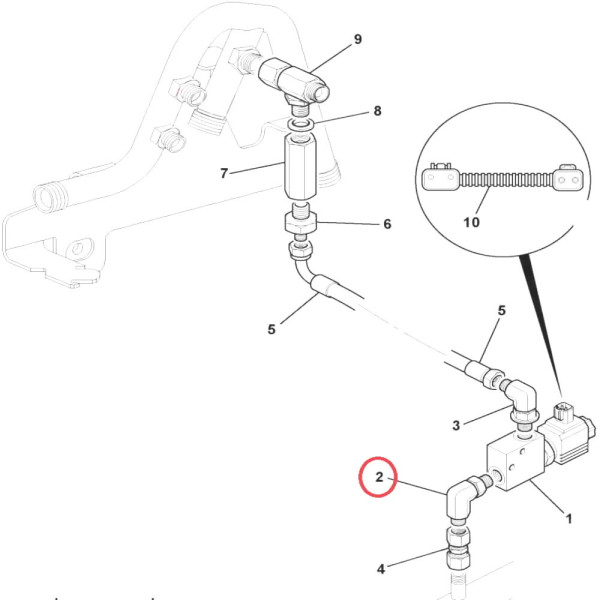 9
8
7
6
10
5
5
3
2
1
4